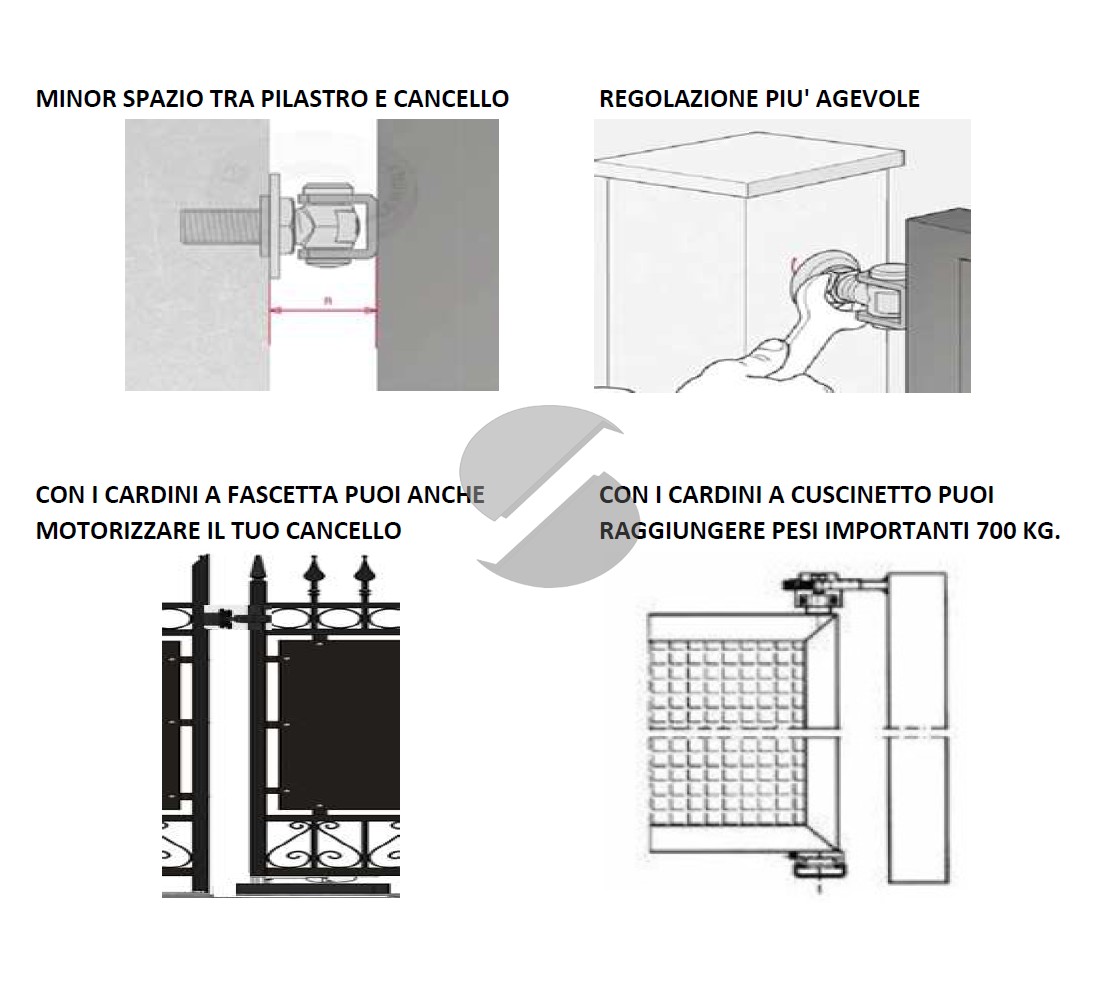 MINOR SPAZIO TRA PILASTRO E CANCELLO

REGOLAZIONE PIU' AGEVOLE

CON I CARDINI A FASCETTA PUOI ANCHE MOTORIZZARE IL TUO CANCELLO

CON I CARDINI A CUSCINETTO PUOI RAGGIUNGERE PESI IMPORTANTI 700 KG.