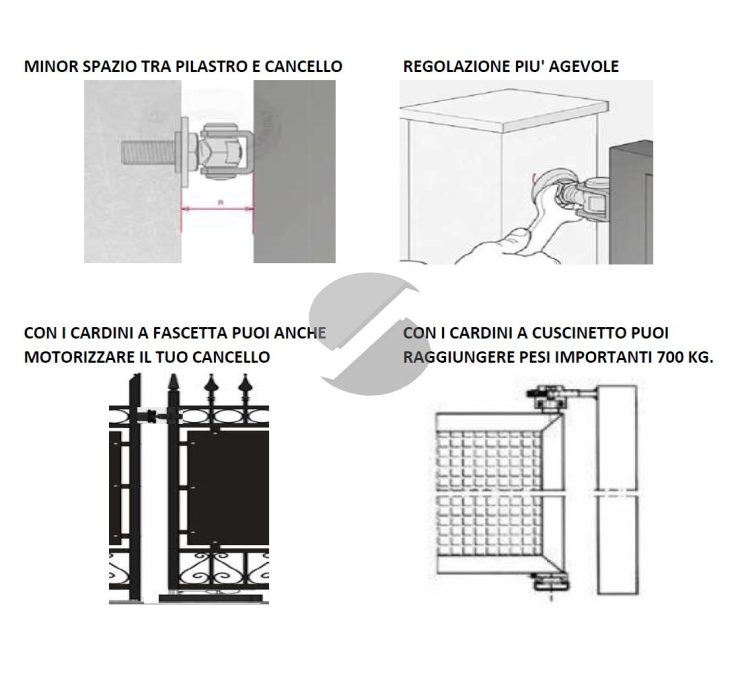 MINOR SPAZIO TRA PILASTRO E CANCELLO

REGOLAZIONE PIU' AGEVOLE

CON I CARDINI A FASCETTA PUOI ANCHE MOTORIZZARE IL TUO CANCELLO

CON I CARDINI A CUSCINETTO PUOI RAGGIUNGERE PESI IMPORTANTI 700 KG.