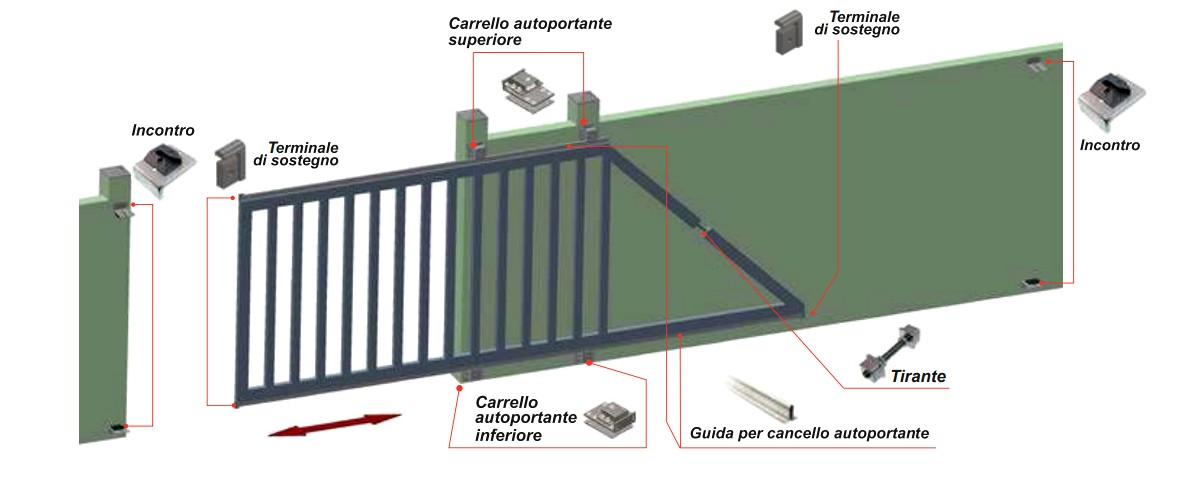 Carrello autoportante superiore

Terminale di sostegno

Incontro

Terminale di sostegno

Incontro

Tirante

Carrello autoportante inferiore

Guida per cancello autoportante