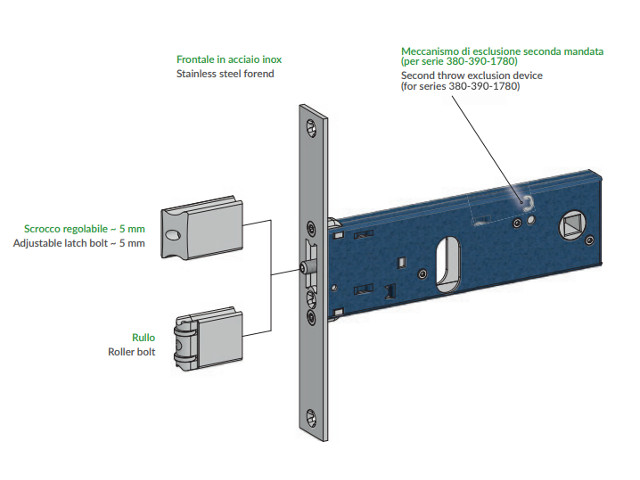 Frontale in acciaio inox
Stainless steel forend

Meccanismo di esclusione seconda mandata
(per serie 380-390-1780)
Second throw exclusion device
(for series 380-390-1780)

Scrocco regolabile ~ 5 mm
Adjustable latch bolt ~ 5 mm

Rullo
Roller bolt